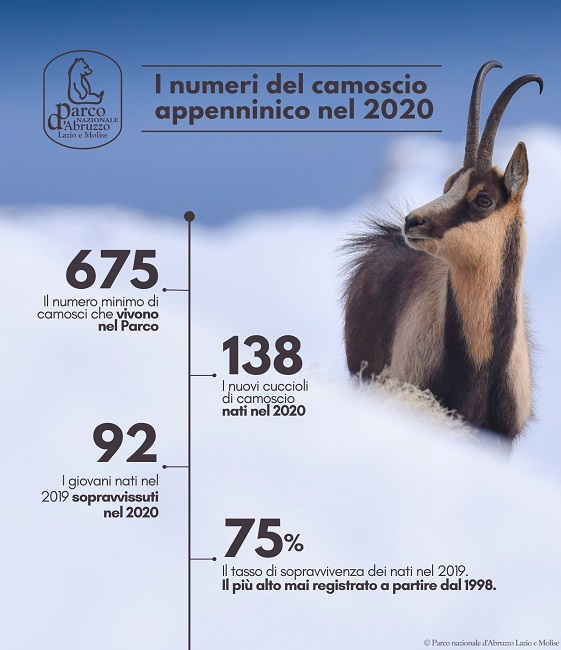 Parco NAZIONALE d'Abruzzo Lazio e Molise

I numeri del camoscio appenninico nel 2020

675
Il numero minimo di camosci che vivono nel Parco

138
I nuovi cuccioli di camoscio nati nel 2020

92
I giovani nati nel 2019 sopravvissuti nel 2020

75%
Il tasso di sopravvivenza dei nati nel 2019. Il più alto mai registrato a partire dal 1998.

© Parco nazionale d'Abruzzo Lazio e Molise